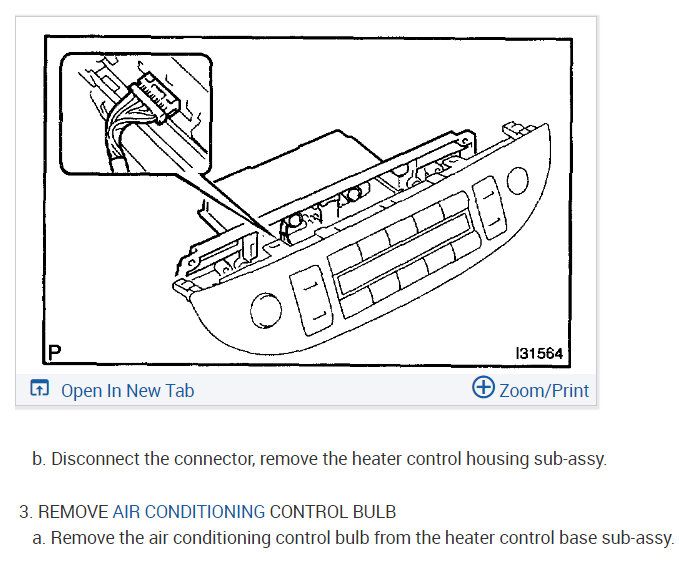 P

I31564

Open In New Tab

Zoom/Print

b. Disconnect the connector, remove the heater control housing sub-assy.

3. REMOVE AIR CONDITIONING CONTROL BULB

a. Remove the air conditioning control bulb from the heater control base sub-assy.