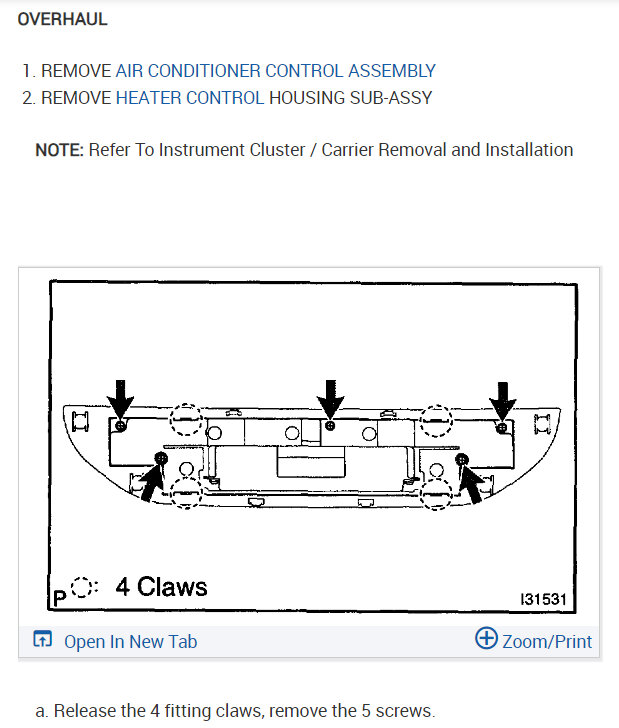 OVERHAUL

1. REMOVE AIR CONDITIONER CONTROL ASSEMBLY
2. REMOVE HEATER CONTROL HOUSING SUB-ASSY

NOTE: Refer To Instrument Cluster / Carrier Removal and Installation

P : 4 Claws

I31531

Open In New Tab

Zoom/Print

a. Release the 4 fitting claws, remove the 5 screws.