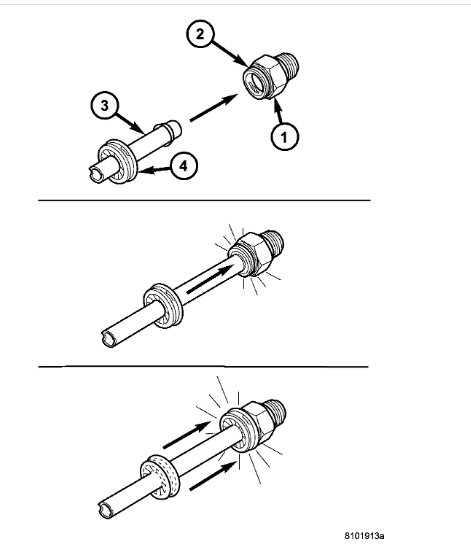 2
3
1
4
8101913a