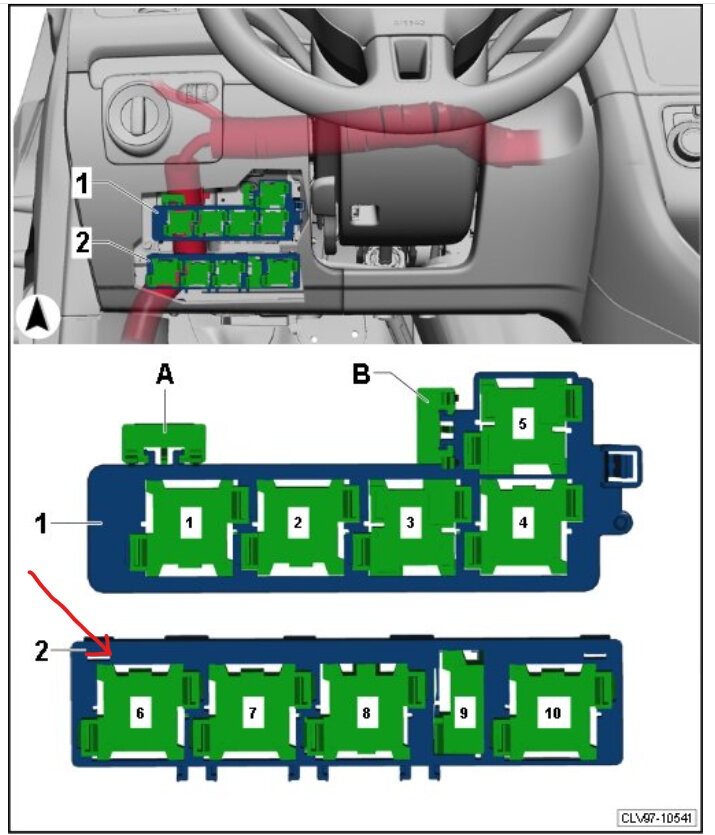 1
2
A
B
5
1
1
2
3
4
2
6
7
8
9
10
CLV97-10541