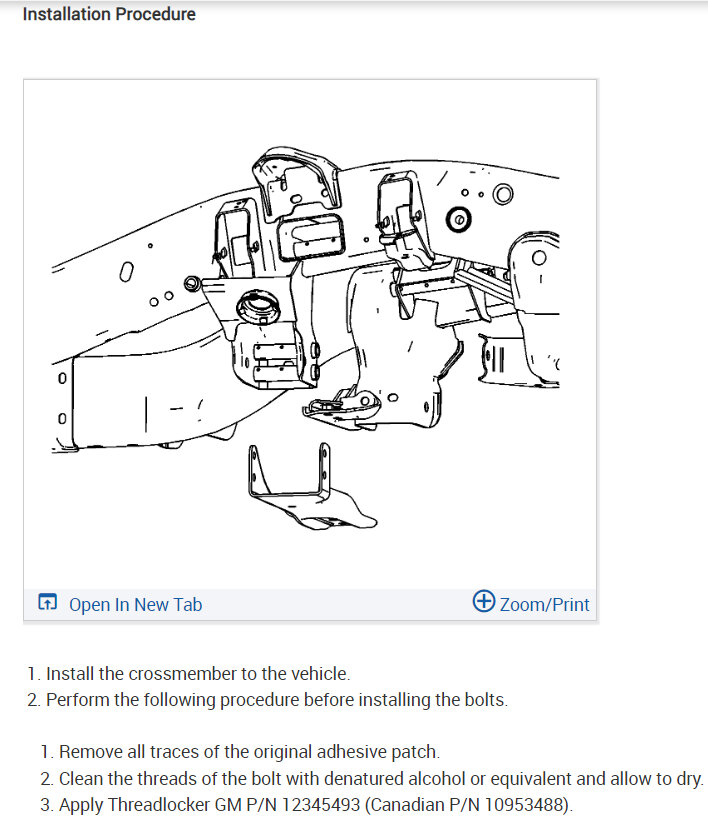 Installation Procedure

Open In New Tab

Zoom/Print

1. Install the crossmember to the vehicle.
2. Perform the following procedure before installing the bolts.

1. Remove all traces of the original adhesive patch.
2. Clean the threads of the bolt with denatured alcohol or equivalent and allow to dry.
3. Apply Threadlocker GM P/N 12345493 (Canadian P/N 10953488).