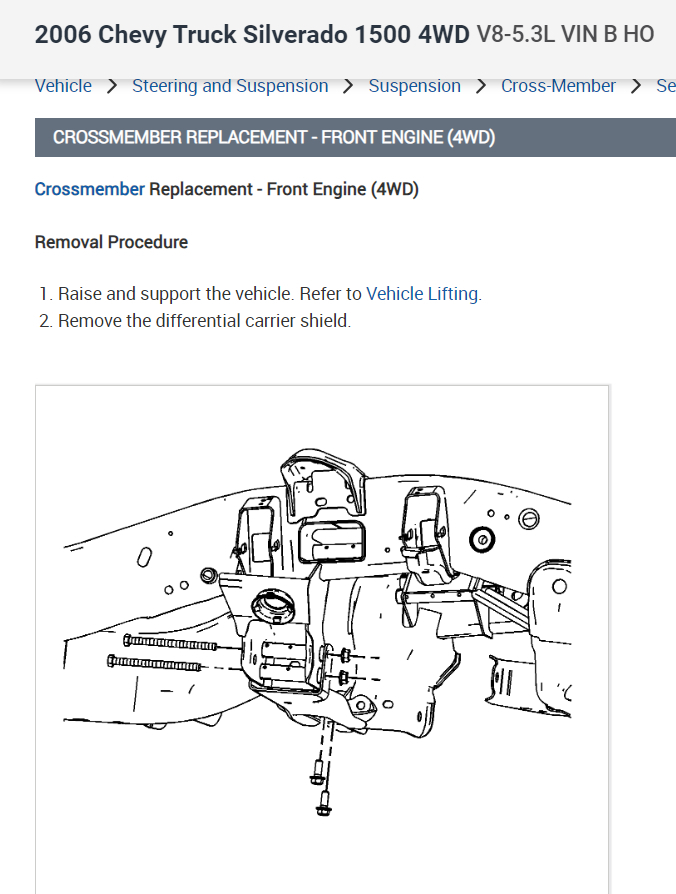 2006 Chevy Truck Silverado 1500 4WD V8-5.3L VIN B HO

Vehicle > Steering and Suspension > Suspension > Cross-Member > Se

CROSSMEMBER REPLACEMENT - FRONT ENGINE (4WD)

Crossmember Replacement - Front Engine (4WD)

Removal Procedure

1. Raise and support the vehicle. Refer to Vehicle Lifting.
2. Remove the differential carrier shield.