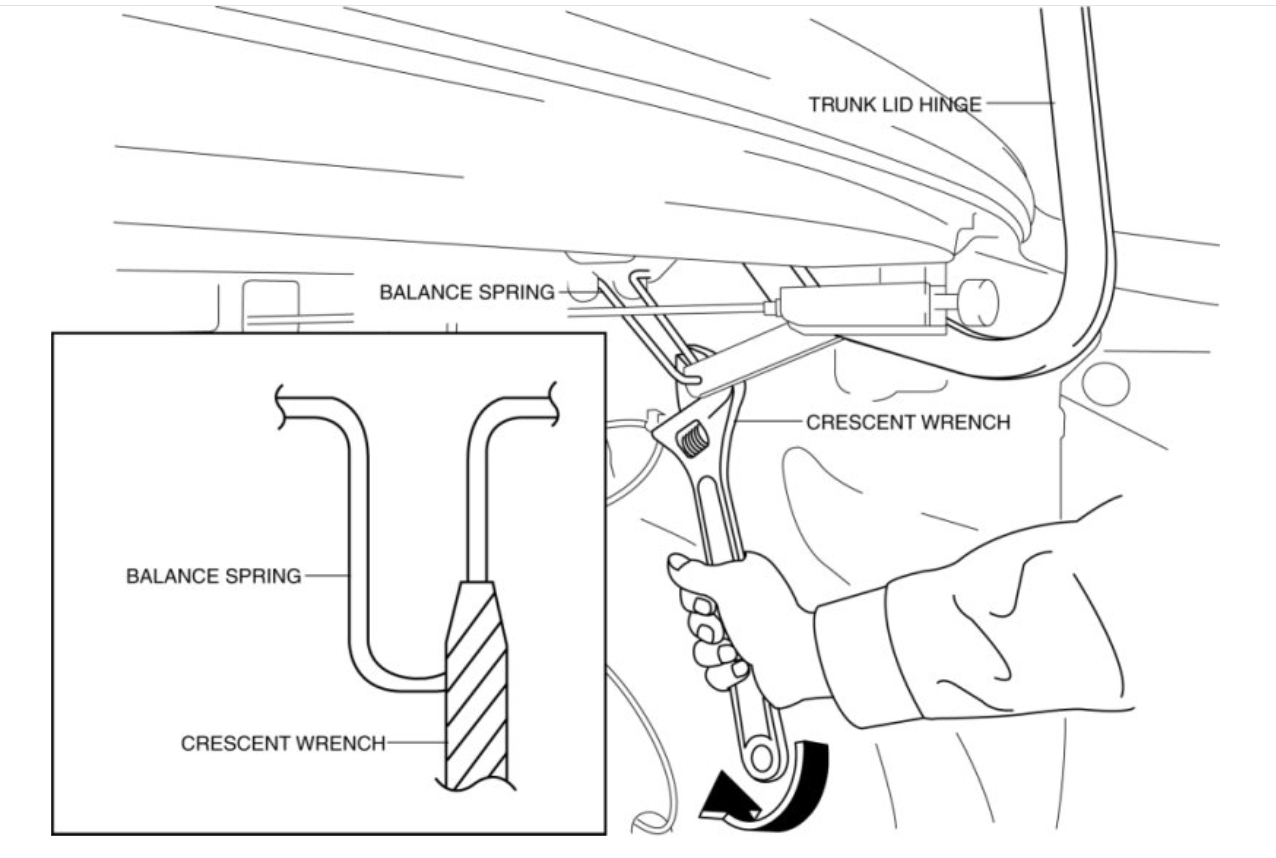 TRUNK LID HINGE

BALANCE SPRING

CRESCENT WRENCH

BALANCE SPRING

CRESCENT WRENCH