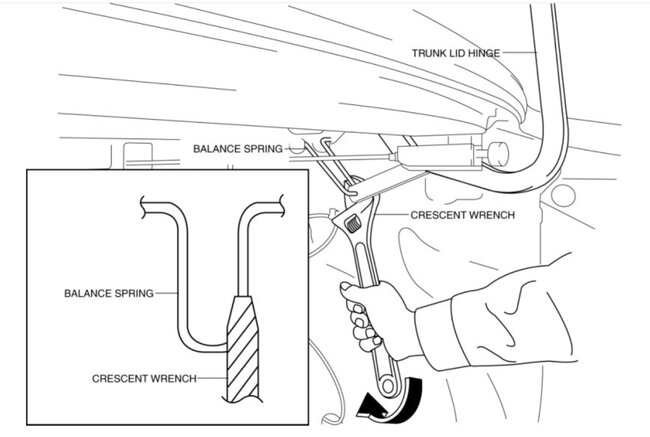 TRUNK LID HINGE

BALANCE SPRING

CRESCENT WRENCH

BALANCE SPRING

CRESCENT WRENCH