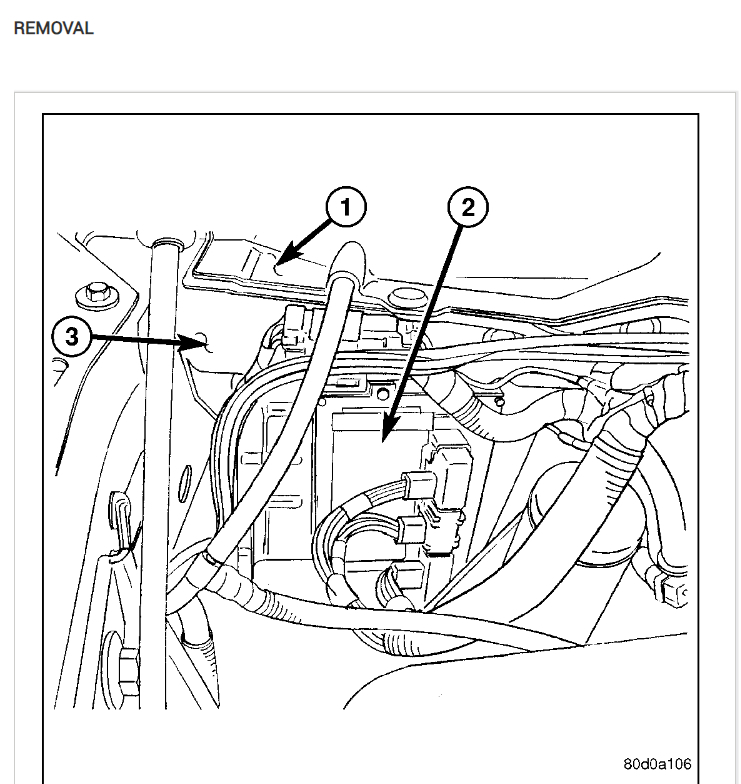 REMOVAL

1
2
3

80d0a106