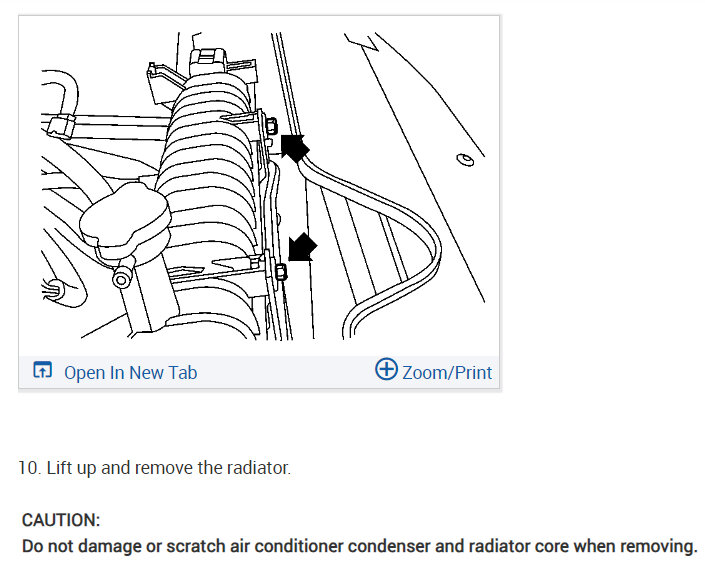 Open In New Tab

Zoom/Print

10. Lift up and remove the radiator.

CAUTION:
Do not damage or scratch air conditioner condenser and radiator core when removing.