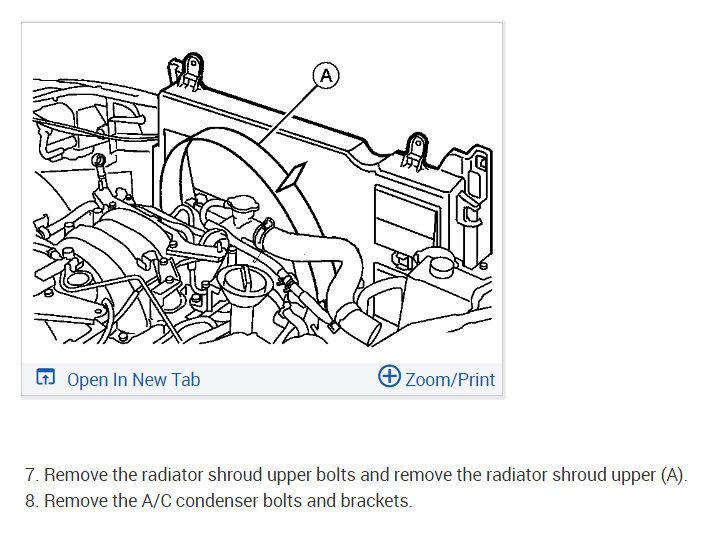 A

Open In New Tab

Zoom/Print

7. Remove the radiator shroud upper bolts and remove the radiator shroud upper (A).
8. Remove the A/C condenser bolts and brackets.