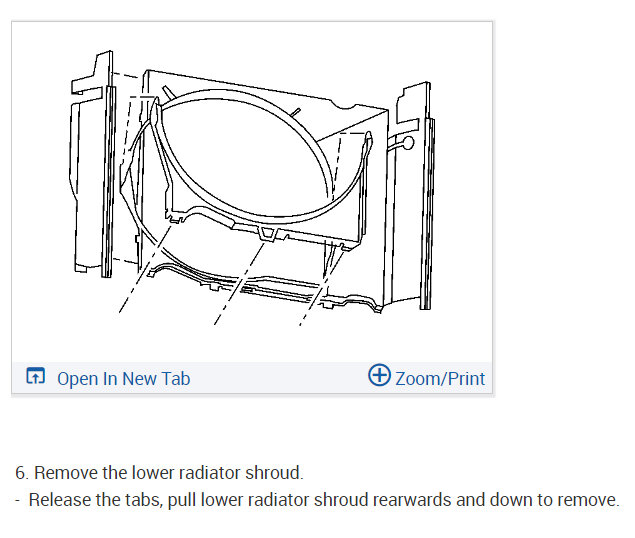 Open In New Tab

Zoom/Print

6. Remove the lower radiator shroud.

- Release the tabs, pull lower radiator shroud rearwards and down to remove.