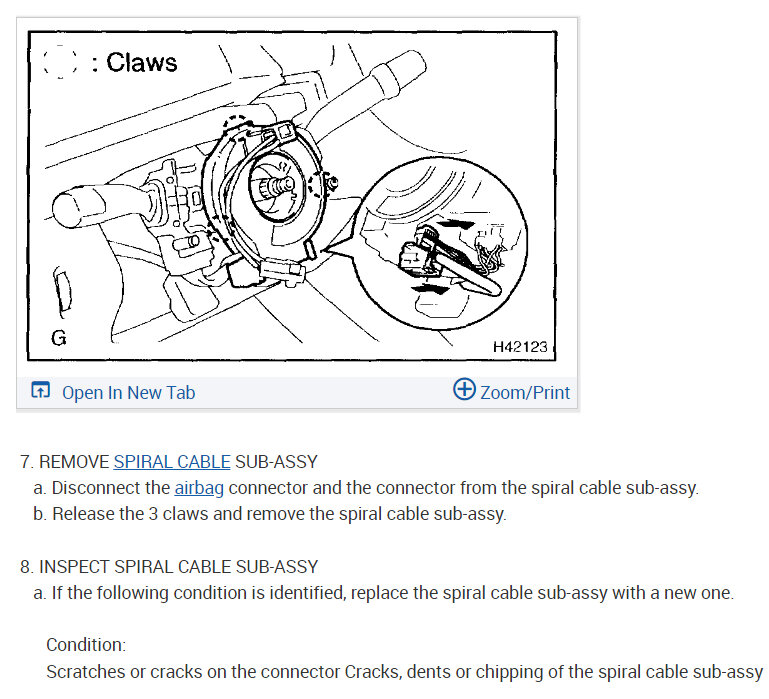 : Claws

G

H42123

Open In New Tab

Zoom/Print

7. REMOVE SPIRAL CABLE SUB-ASSY

a. Disconnect the airbag connector and the connector from the spiral cable sub-assy.

b. Release the 3 claws and remove the spiral cable sub-assy.

8. INSPECT SPIRAL CABLE SUB-ASSY

a. If the following condition is identified, replace the spiral cable sub-assy with a new one.

Condition:
Scratches or cracks on the connector Cracks, dents or chipping of the spiral cable sub-assy