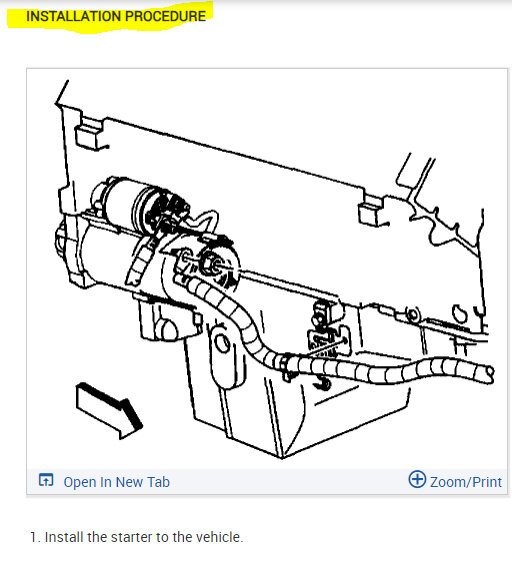 INSTALLATION PROCEDURE

Open In New Tab

Zoom/Print

1. Install the starter to the vehicle.