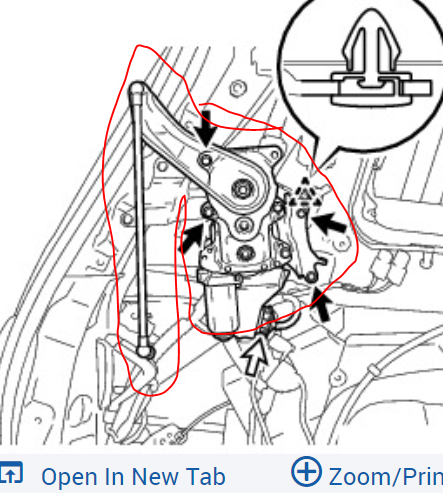 Open In New Tab
Zoom/Prin