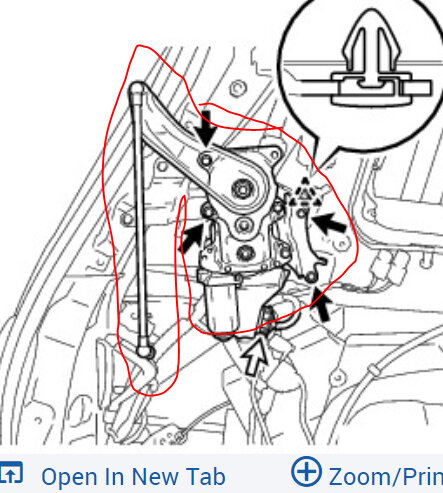 Open In New Tab

Zoom/Prin