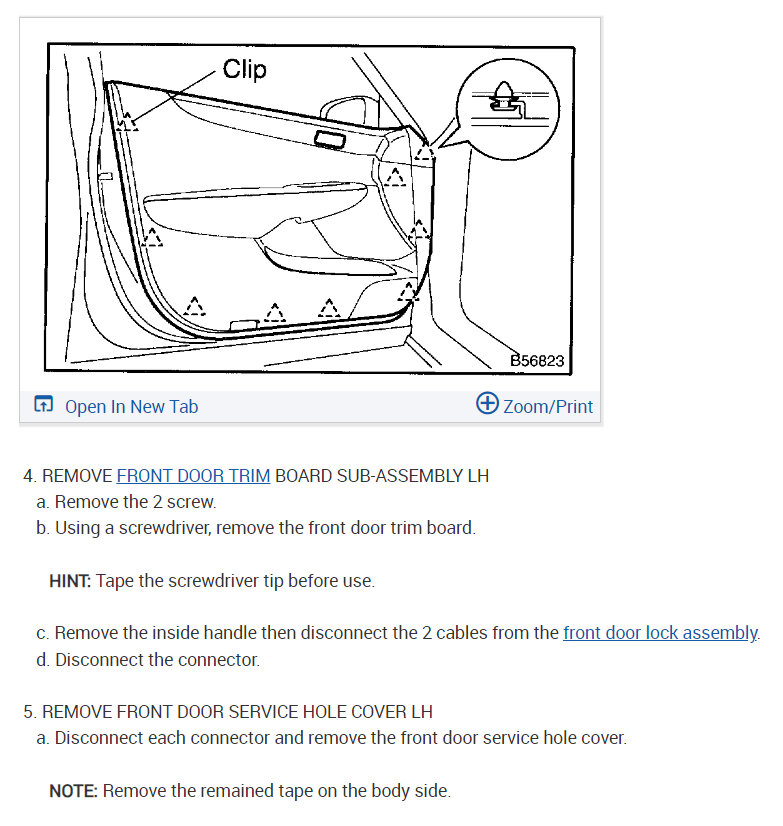 Clip

B56823

Open In New Tab

Zoom/Print

4. REMOVE FRONT DOOR TRIM BOARD SUB-ASSEMBLY LH
a. Remove the 2 screw.
b. Using a screwdriver, remove the front door trim board.

HINT: Tape the screwdriver tip before use.

c. Remove the inside handle then disconnect the 2 cables from the front door lock assembly.
d. Disconnect the connector.

5. REMOVE FRONT DOOR SERVICE HOLE COVER LH
a. Disconnect each connector and remove the front door service hole cover.

NOTE: Remove the remained tape on the body side.