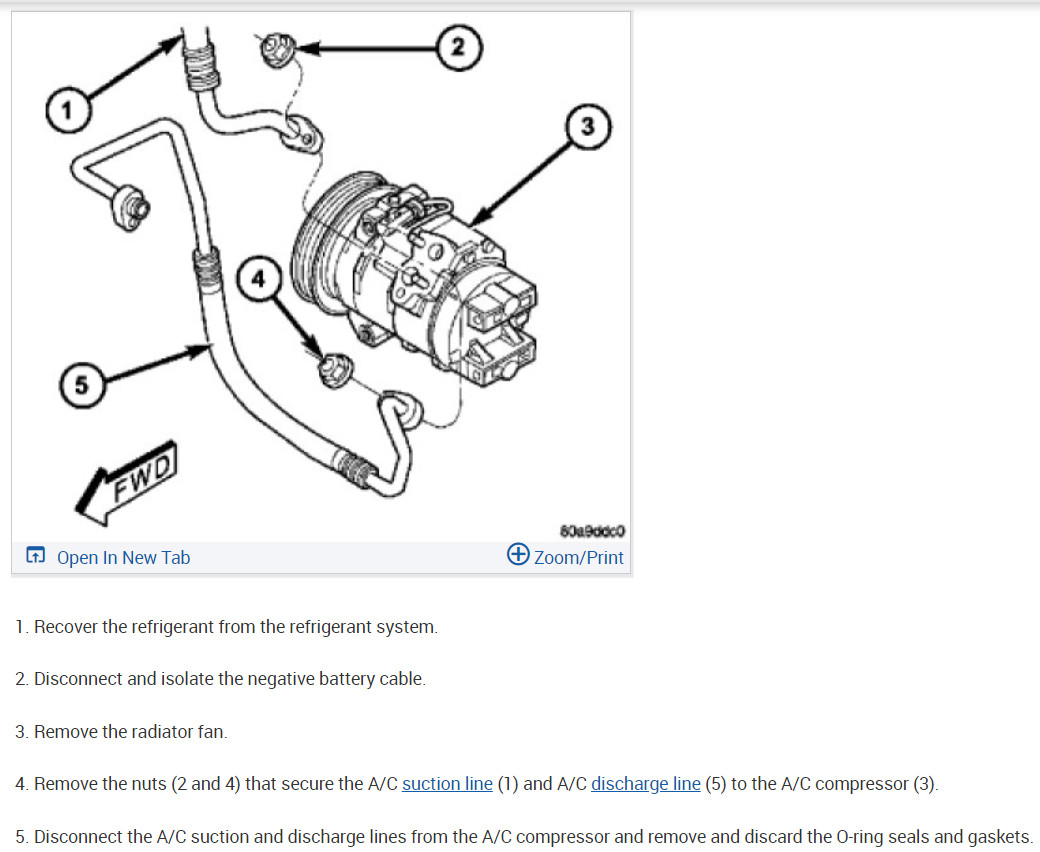 1
2
3
4
5
FWD
80a9ddc0

Open In New Tab
Zoom/Print

1. Recover the refrigerant from the refrigerant system.

2. Disconnect and isolate the negative battery cable.

3. Remove the radiator fan.

4. Remove the nuts (2 and 4) that secure the A/C suction line (1) and A/C discharge line (5) to the A/C compressor (3).

5. Disconnect the A/C suction and discharge lines from the A/C compressor and remove and discard the O-ring seals and gaskets.