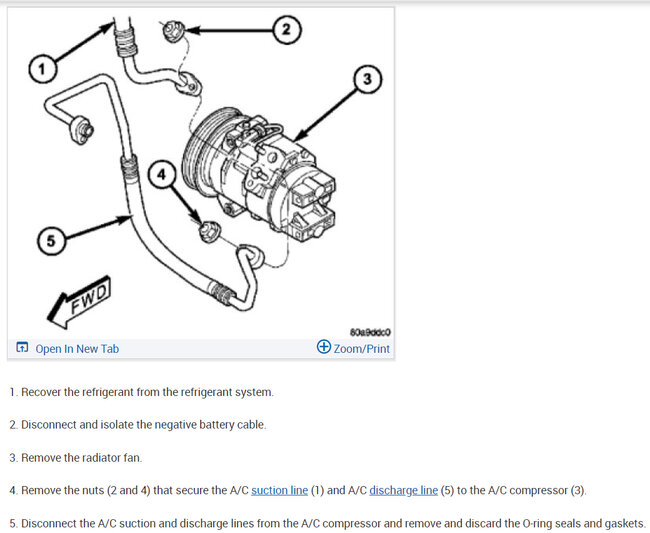 1

2

3

4

5

FWD

80a9ddc0

Open In New Tab

Zoom/Print

1. Recover the refrigerant from the refrigerant system.

2. Disconnect and isolate the negative battery cable.

3. Remove the radiator fan.

4. Remove the nuts (2 and 4) that secure the A/C suction line (1) and A/C discharge line (5) to the A/C compressor (3).

5. Disconnect the A/C suction and discharge lines from the A/C compressor and remove and discard the O-ring seals and gaskets.