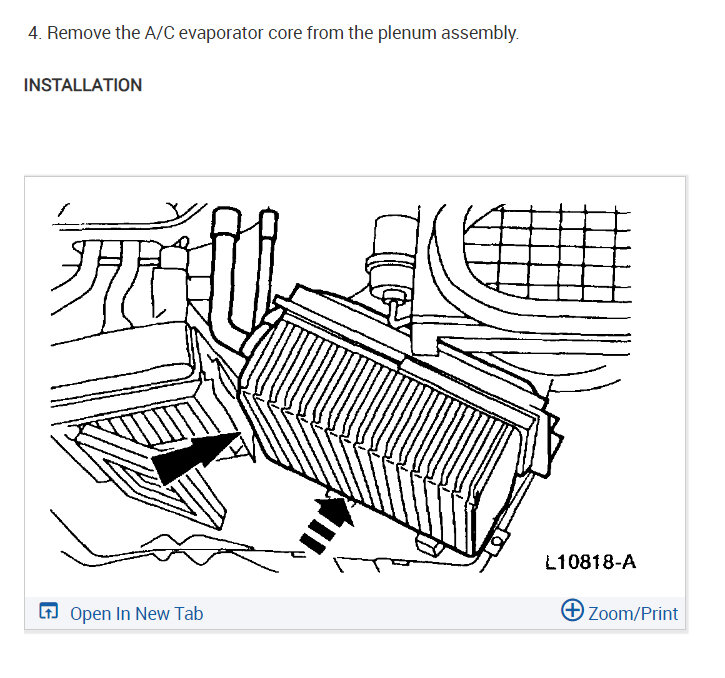 4. Remove the A/C evaporator core from the plenum assembly.

INSTALLATION

L10818-A

Open In New Tab

Zoom/Print