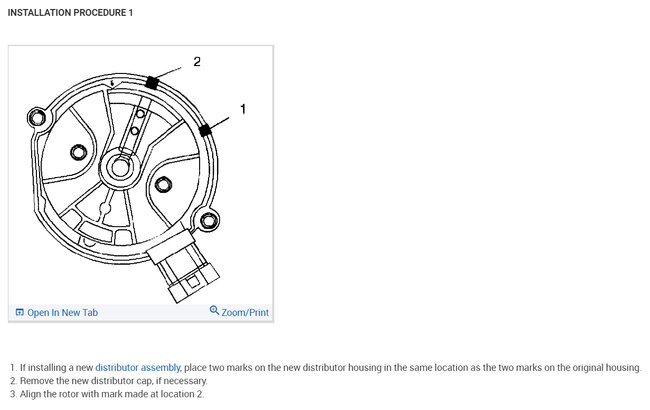 INSTALLATION PROCEDURE 1

2

1

Open In New Tab

Zoom/Print

1. If installing a new distributor assembly, place two marks on the new distributor housing in the same location as the two marks on the original housing.
2. Remove the new distributor cap, if necessary.
3. Align the rotor with mark made at location 2.