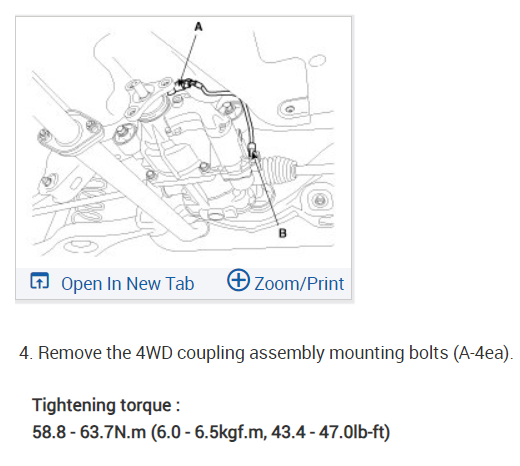 A

B

Open In New Tab

Zoom/Print

4. Remove the 4WD coupling assembly mounting bolts (A-4ea).

Tightening torque :
58.8 - 63.7N.m (6.0 - 6.5kgf.m, 43.4 - 47.0lb-ft)