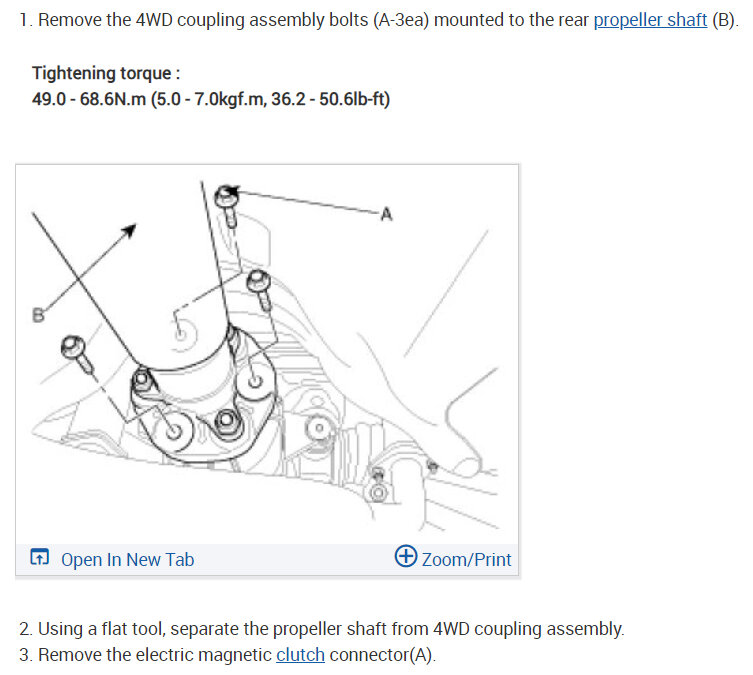 1. Remove the 4WD coupling assembly bolts (A-3ea) mounted to the rear propeller shaft (B).

Tightening torque :
49.0 - 68.6N.m (5.0 - 7.0kgf.m, 36.2 - 50.6lb-ft)

A

B

Open In New Tab

Zoom/Print

2. Using a flat tool, separate the propeller shaft from 4WD coupling assembly.
3. Remove the electric magnetic clutch connector(A).