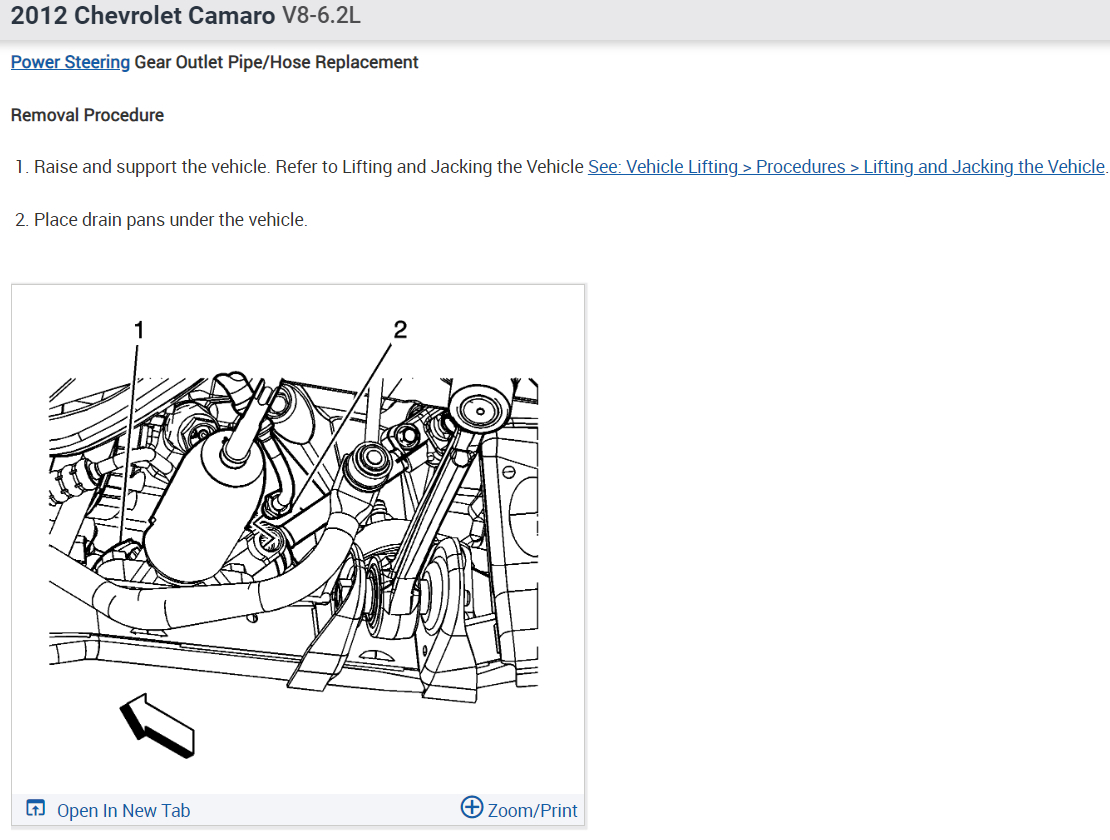 2012 Chevrolet Camaro V8-6.2L

Power Steering Gear Outlet Pipe/Hose Replacement

Removal Procedure

1. Raise and support the vehicle. Refer to Lifting and Jacking the Vehicle See: Vehicle Lifting > Procedures > Lifting and Jacking the Vehicle.

2. Place drain pans under the vehicle.

1

2

Open In New Tab

Zoom/Print