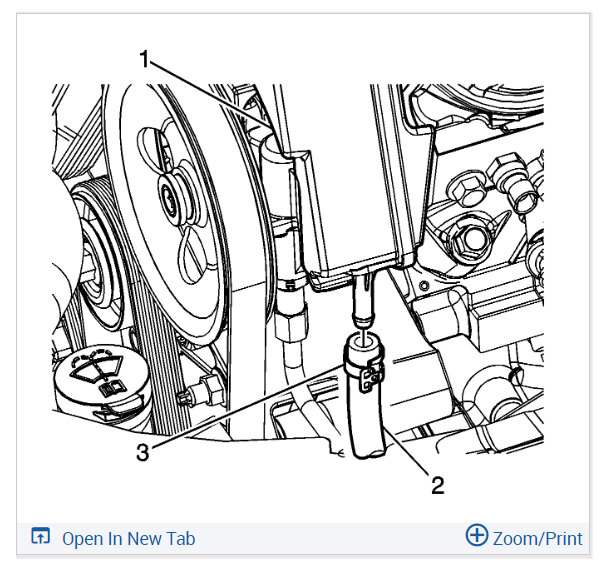 1

3

2

Open In New Tab

Zoom/Print