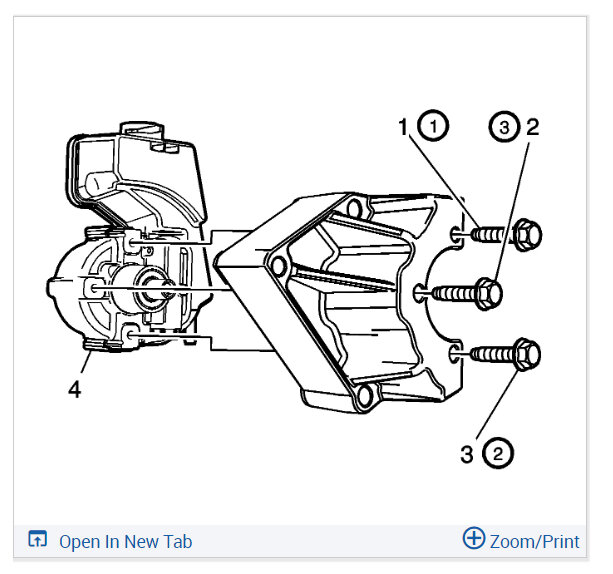 1 ①
③ 2
4
3 ②
Open In New Tab
Zoom/Print