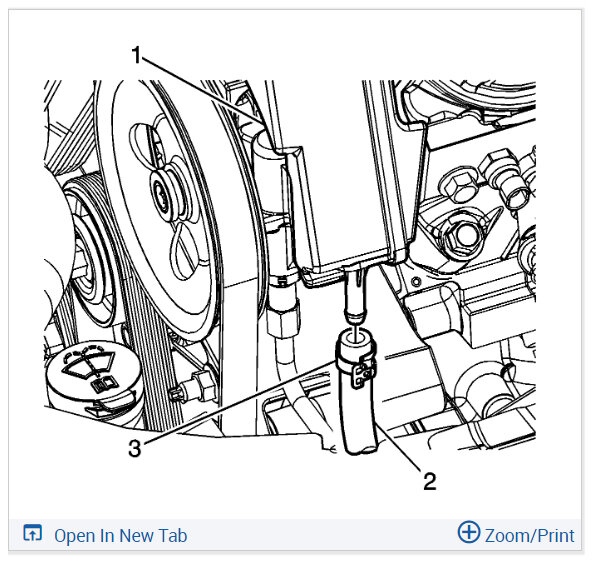 1
3
2
Open In New Tab
Zoom/Print