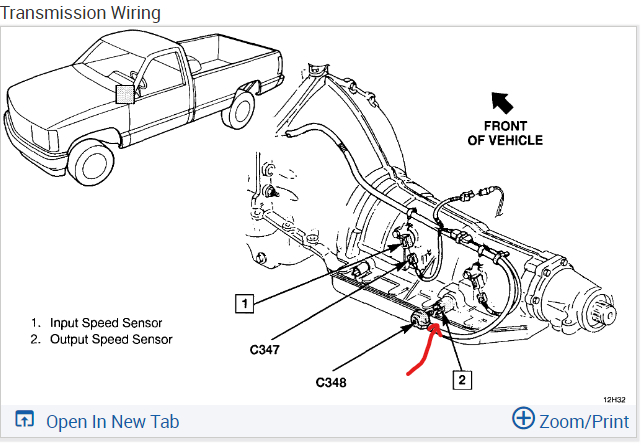 Transmission Wiring

FRONT OF VEHICLE

1

1. Input Speed Sensor
2. Output Speed Sensor

C347

C348

2

12H32

Open In New Tab

Zoom/Print