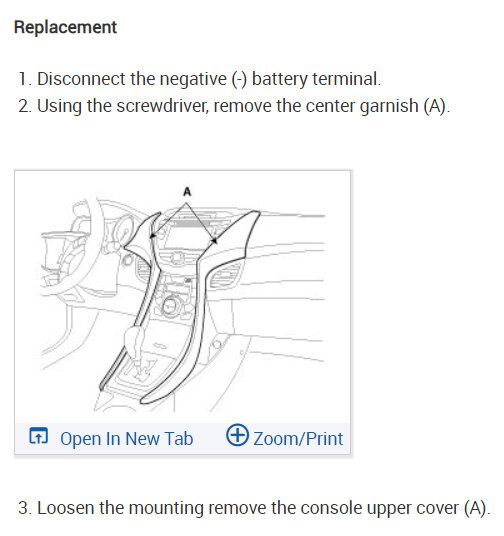 Replacement

1. Disconnect the negative (-) battery terminal.
2. Using the screwdriver, remove the center garnish (A).

A

Open In New Tab
Zoom/Print

3. Loosen the mounting remove the console upper cover (A).