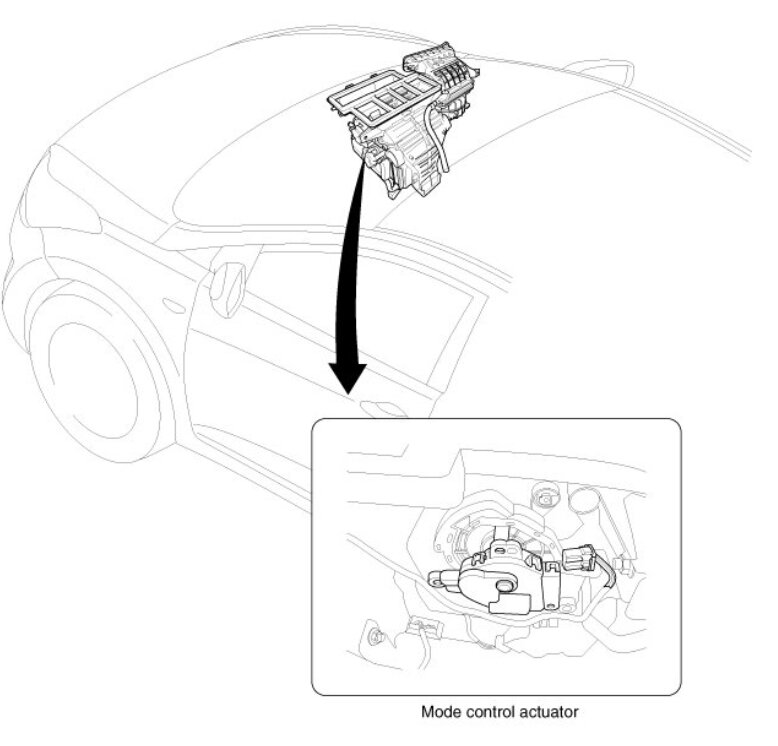 Mode control actuator