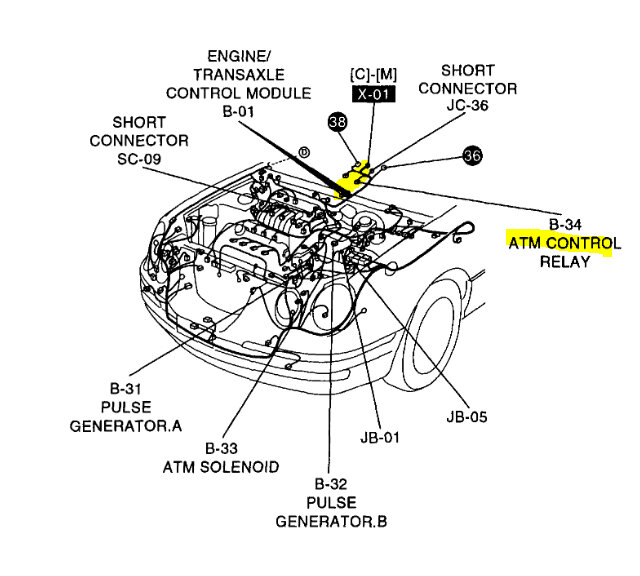 ENGINE/
TRANSAXLE
CONTROL MODULE
B-01

[C]-[M]
X-01

SHORT
CONNECTOR
JC-36

SHORT
CONNECTOR
SC-09

38

36

D

B-34
ATM CONTROL
RELAY

B-31
PULSE
GENERATOR.A

B-33
ATM SOLENOID

B-32
PULSE
GENERATOR.B

JB-01

JB-05