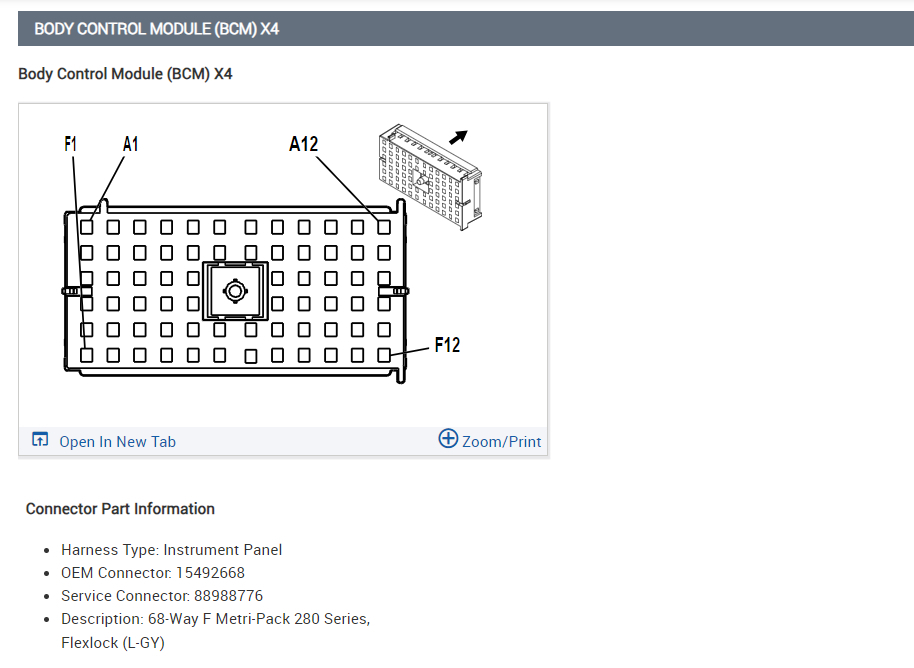 BODY CONTROL MODULE (BCM) X4

Body Control Module (BCM) X4

F1 A1 A12

F12

Open In New Tab

Zoom/Print

Connector Part Information

- Harness Type: Instrument Panel
- OEM Connector: 15492668
- Service Connector: 88988776
- Description: 68-Way F Metri-Pack 280 Series, Flexlock (L-GY)