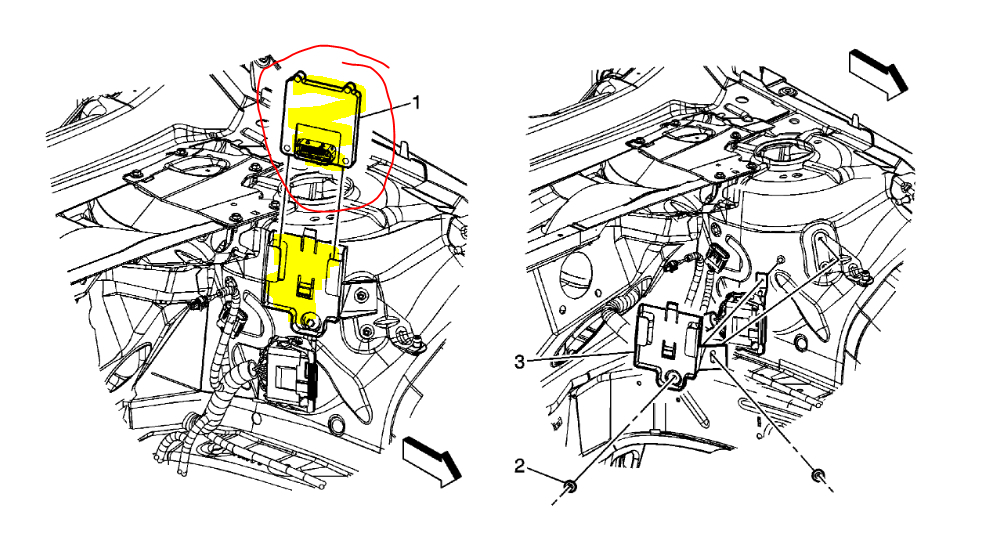 1

3

2