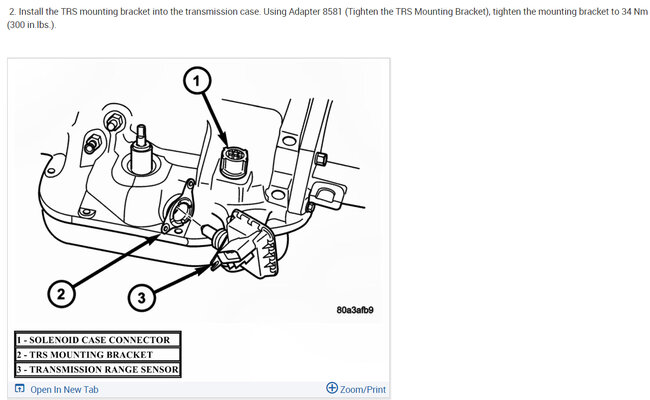 2. Install the TRS mounting bracket into the transmission case. Using Adapter 8581 (Tighten the TRS Mounting Bracket), tighten the mounting bracket to 34 Nm (300 in.lbs.).

1

2

3

80a3afb9

| 1 - SOLENOID CASE CONNECTOR |
|---|
| 2 - TRS MOUNTING BRACKET |
| 3 - TRANSMISSION RANGE SENSOR |

Open In New Tab

Zoom/Print