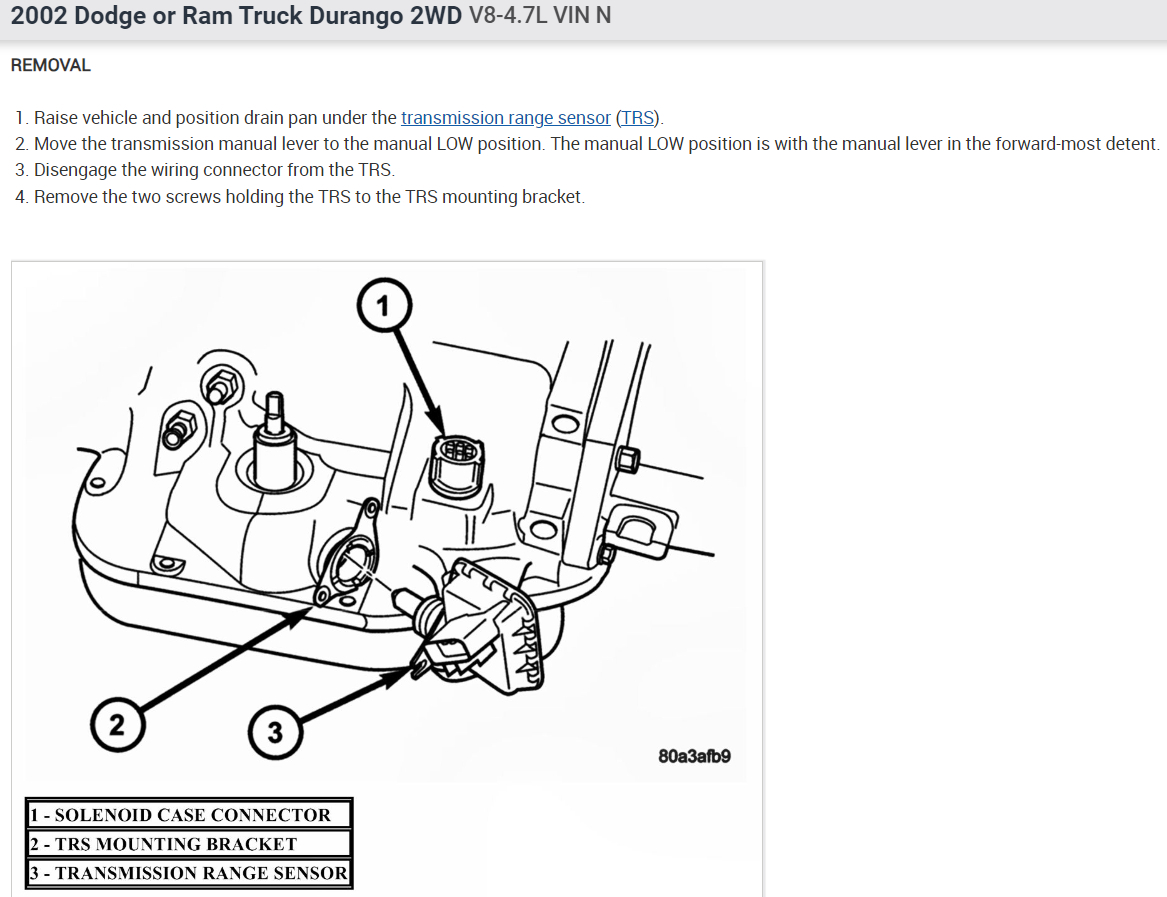 2002 Dodge or Ram Truck Durango 2WD V8-4.7L VIN N

REMOVAL

1. Raise vehicle and position drain pan under the transmission range sensor (TRS).
2. Move the transmission manual lever to the manual LOW position. The manual LOW position is with the manual lever in the forward-most detent.
3. Disengage the wiring connector from the TRS.
4. Remove the two screws holding the TRS to the TRS mounting bracket.

1

2

3

80a3afb9

| 1 - SOLENOID CASE CONNECTOR |
|---|
| 2 - TRS MOUNTING BRACKET |
| 3 - TRANSMISSION RANGE SENSOR |