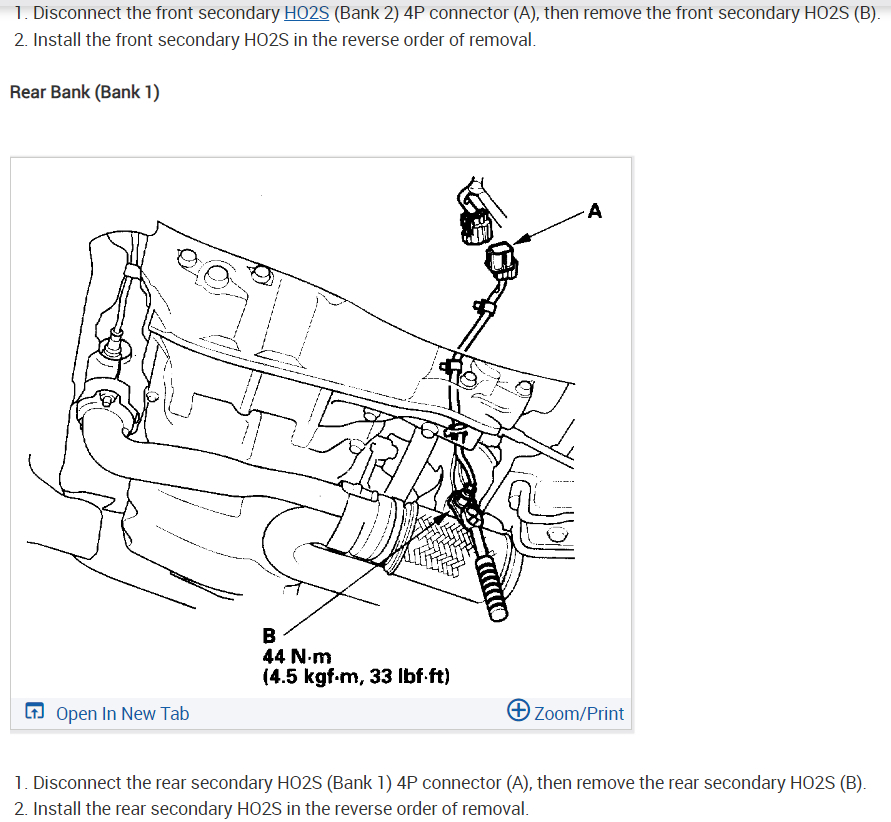 1. Disconnect the front secondary HO2S (Bank 2) 4P connector (A), then remove the front secondary HO2S (B).
2. Install the front secondary HO2S in the reverse order of removal.

Rear Bank (Bank 1)

A

B
44 N·m
(4.5 kgf·m, 33 lbf·ft)

Open In New Tab

Zoom/Print

1. Disconnect the rear secondary HO2S (Bank 1) 4P connector (A), then remove the rear secondary HO2S (B).
2. Install the rear secondary HO2S in the reverse order of removal.