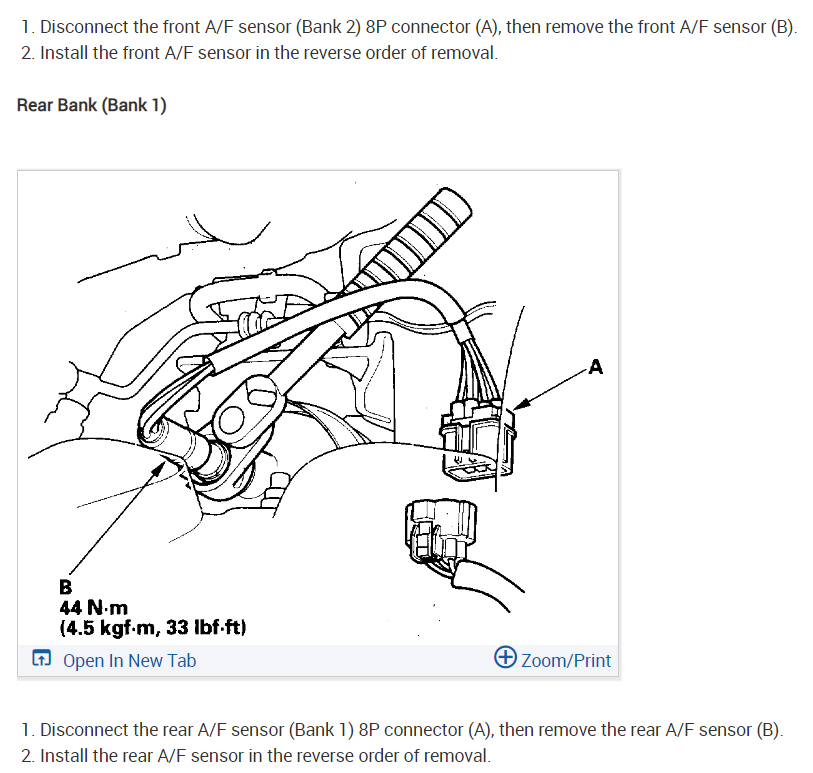 1. Disconnect the front A/F sensor (Bank 2) 8P connector (A), then remove the front A/F sensor (B).
2. Install the front A/F sensor in the reverse order of removal.

Rear Bank (Bank 1)

A

B
44 N·m
(4.5 kgf·m, 33 lbf·ft)

Open In New Tab

Zoom/Print

1. Disconnect the rear A/F sensor (Bank 1) 8P connector (A), then remove the rear A/F sensor (B).
2. Install the rear A/F sensor in the reverse order of removal.