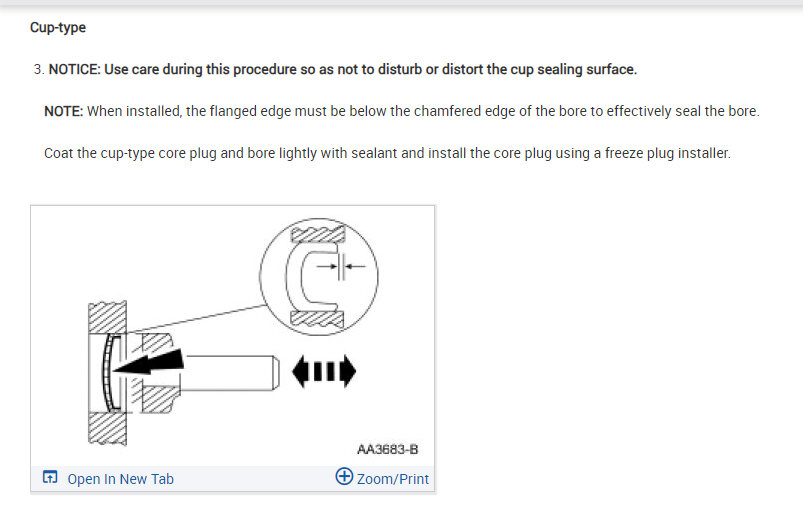 Cup-type

3. NOTICE: Use care during this procedure so as not to disturb or distort the cup sealing surface.

NOTE: When installed, the flanged edge must be below the chamfered edge of the bore to effectively seal the bore.

Coat the cup-type core plug and bore lightly with sealant and install the core plug using a freeze plug installer.

AA3683-B

Open In New Tab

Zoom/Print