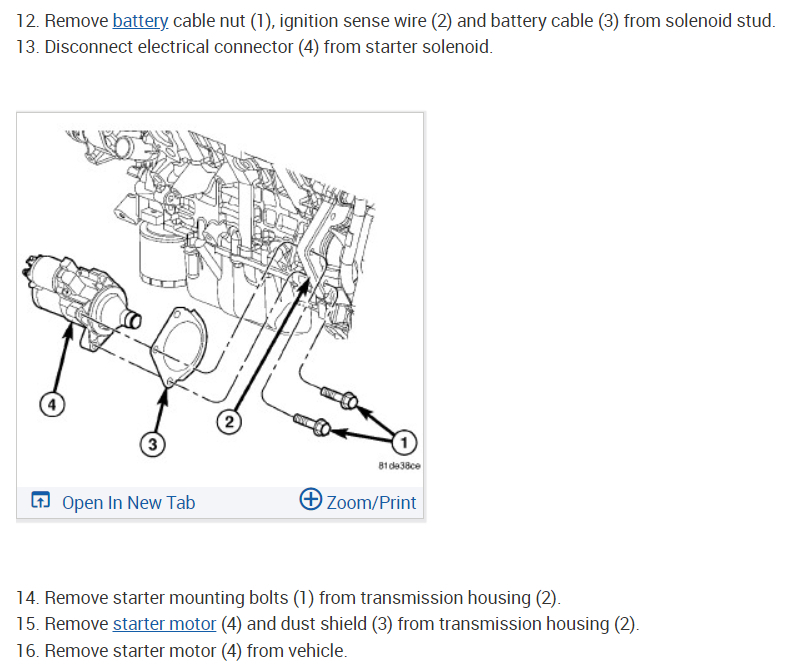 12. Remove battery cable nut (1), ignition sense wire (2) and battery cable (3) from solenoid stud.
13. Disconnect electrical connector (4) from starter solenoid.

4
3
2
1
81de38ce

Open In New Tab
Zoom/Print

14. Remove starter mounting bolts (1) from transmission housing (2).
15. Remove starter motor (4) and dust shield (3) from transmission housing (2).
16. Remove starter motor (4) from vehicle.