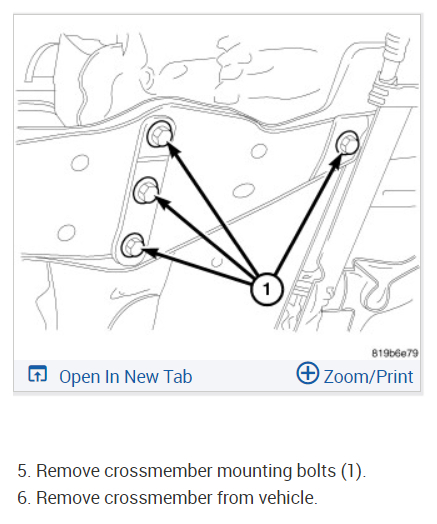 1

819b6e79

Open In New Tab

Zoom/Print

5. Remove crossmember mounting bolts (1).

6. Remove crossmember from vehicle.