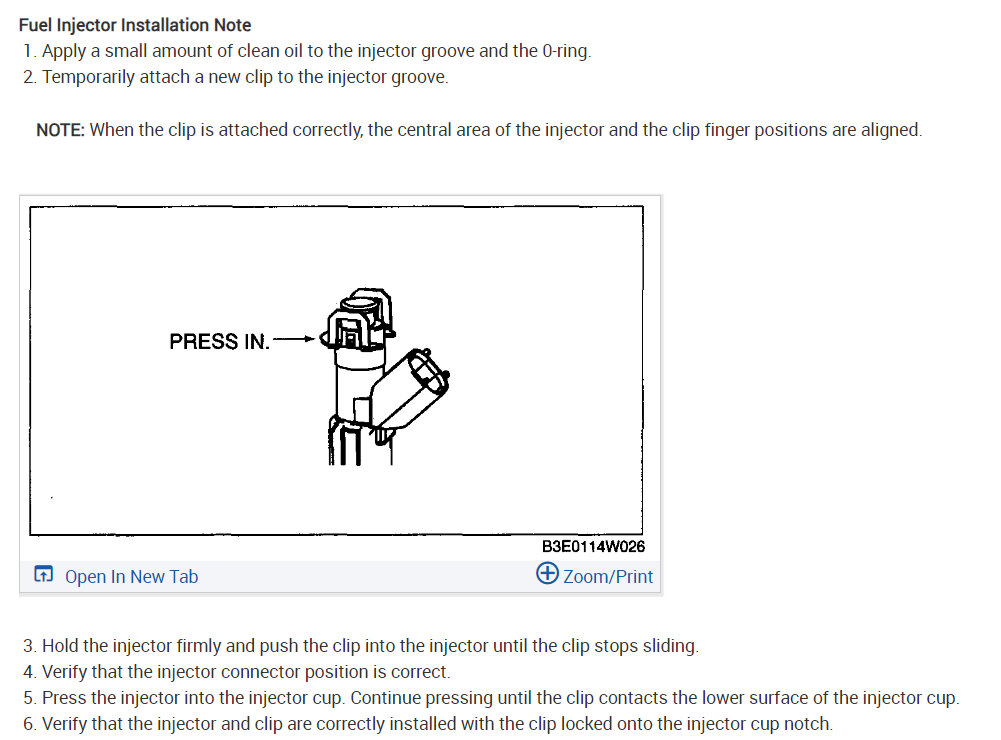 Fuel Injector Installation Note
1. Apply a small amount of clean oil to the injector groove and the 0-ring.
2. Temporarily attach a new clip to the injector groove.

NOTE: When the clip is attached correctly, the central area of the injector and the clip finger positions are aligned.

PRESS IN.

B3E0114W026

Open In New Tab

Zoom/Print

3. Hold the injector firmly and push the clip into the injector until the clip stops sliding.
4. Verify that the injector connector position is correct.
5. Press the injector into the injector cup. Continue pressing until the clip contacts the lower surface of the injector cup.
6. Verify that the injector and clip are correctly installed with the clip locked onto the injector cup notch.