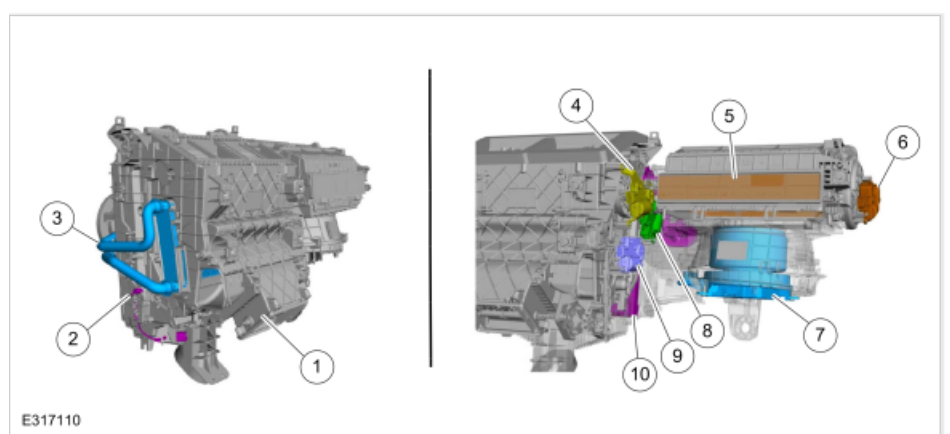 3
2
1
4
5
6
8
7
9
10
E317110