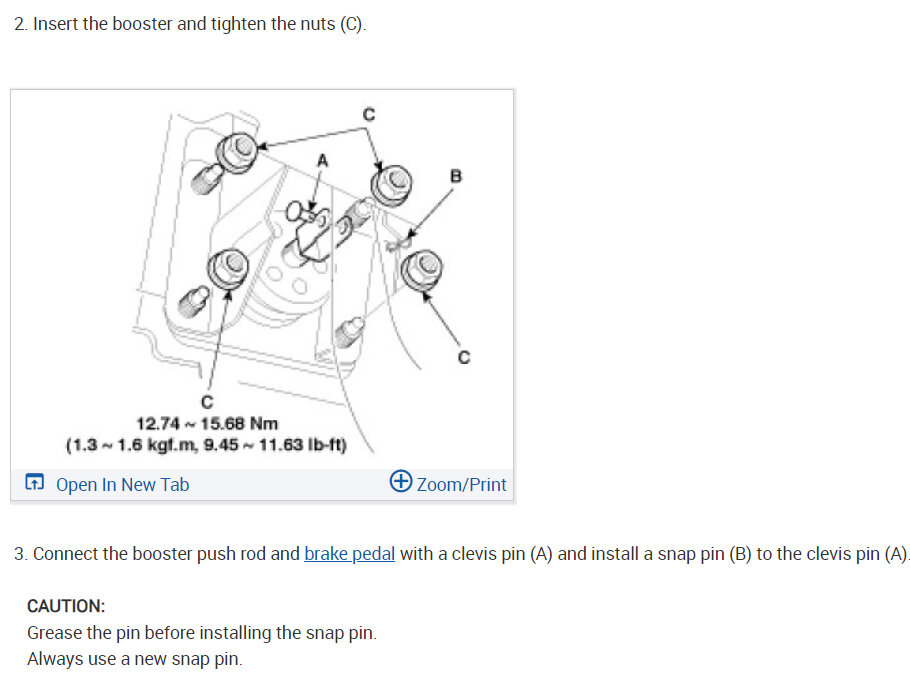 2. Insert the booster and tighten the nuts (C).

C

A

B

C

C

12.74 ~ 15.68 Nm
(1.3 ~ 1.6 kgf.m, 9.45 ~ 11.63 lb-ft)

Open In New Tab

Zoom/Print

3. Connect the booster push rod and brake pedal with a clevis pin (A) and install a snap pin (B) to the clevis pin (A).

CAUTION:
Grease the pin before installing the snap pin.
Always use a new snap pin.