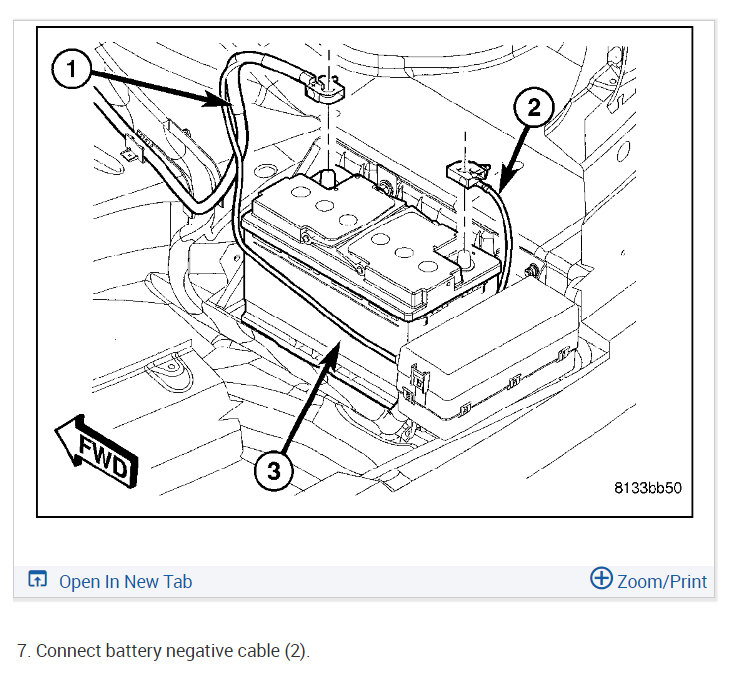 1

2

3

FWD

8133bb50

Open In New Tab

Zoom/Print

7. Connect battery negative cable (2).