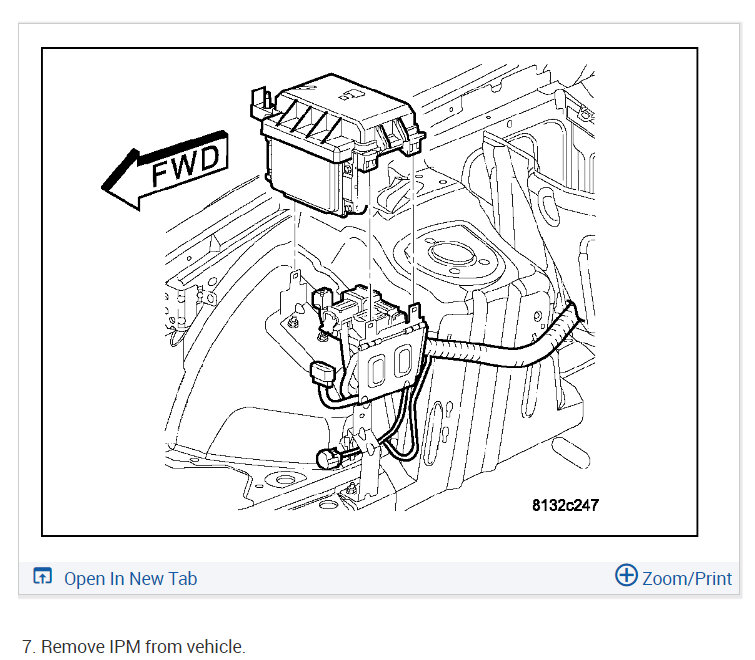 FWD

8132c247

Open In New Tab

Zoom/Print

7. Remove IPM from vehicle.