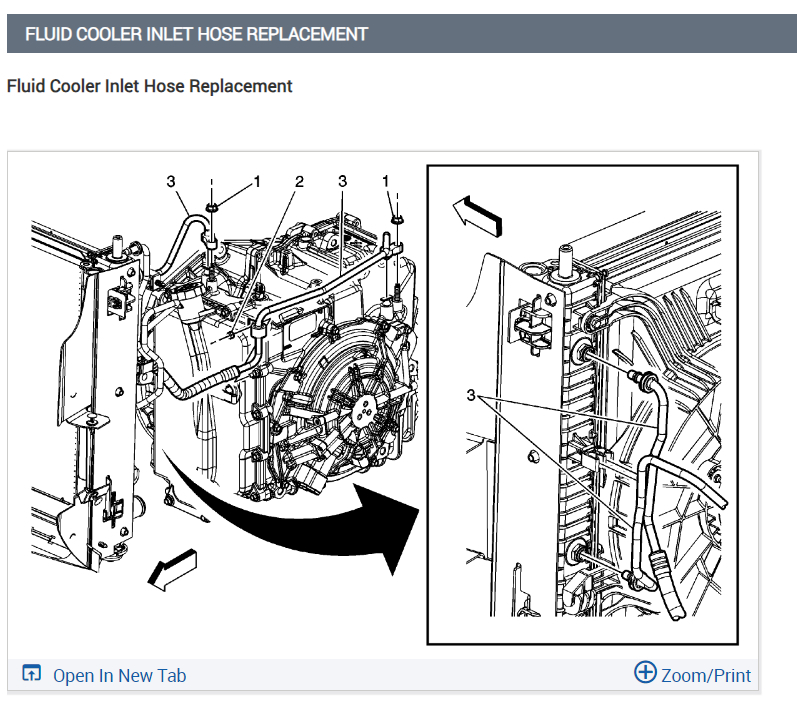 FLUID COOLER INLET HOSE REPLACEMENT

Fluid Cooler Inlet Hose Replacement

3 1 2 3 1

3

Open In New Tab

Zoom/Print