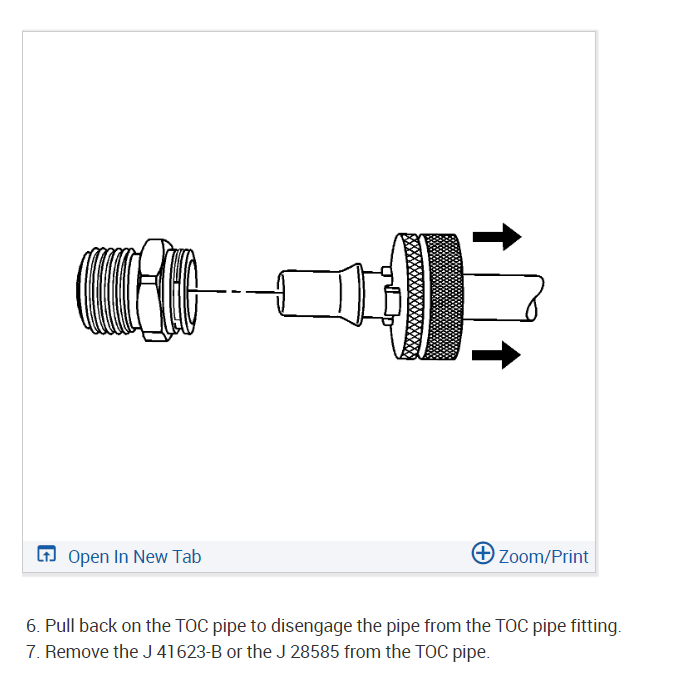 Open In New Tab

Zoom/Print

6. Pull back on the TOC pipe to disengage the pipe from the TOC pipe fitting.
7. Remove the J 41623-B or the J 28585 from the TOC pipe.