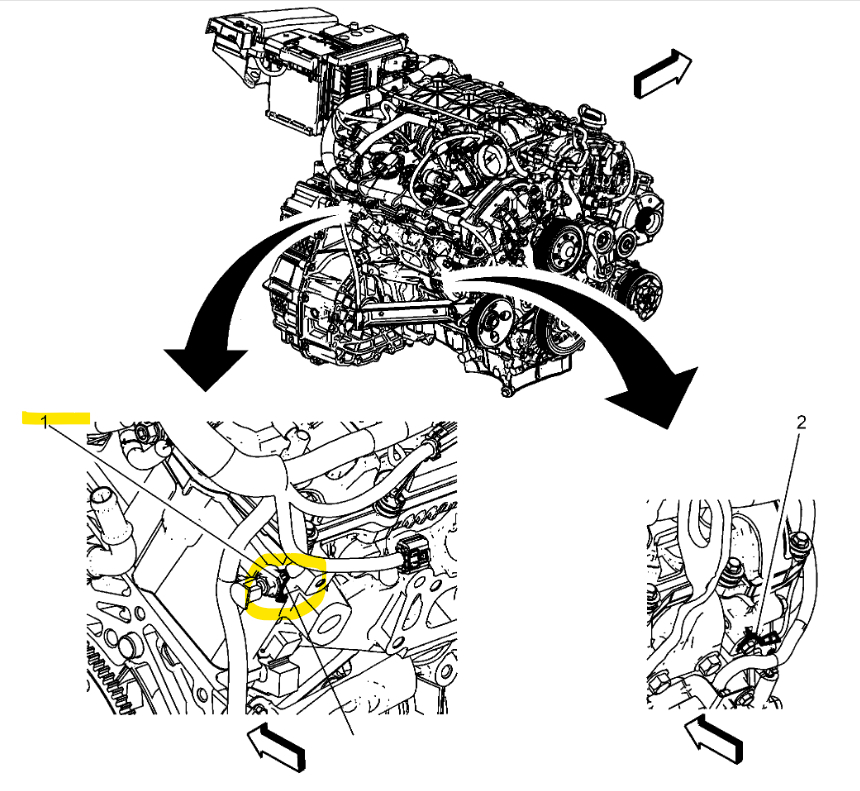 1

2