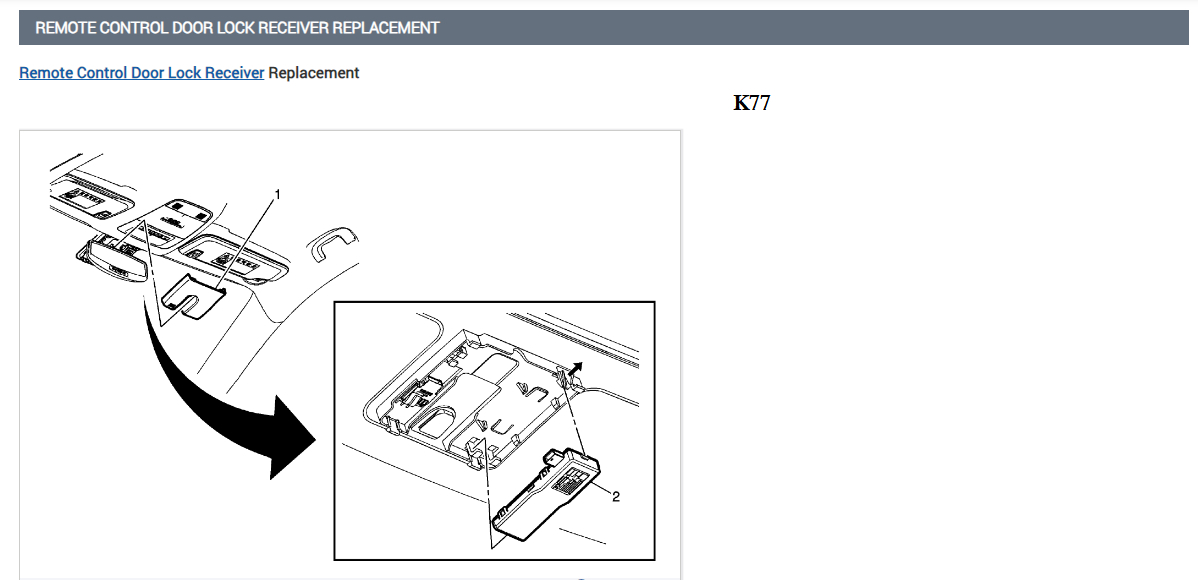 REMOTE CONTROL DOOR LOCK RECEIVER REPLACEMENT

Remote Control Door Lock Receiver Replacement

K77

1

2