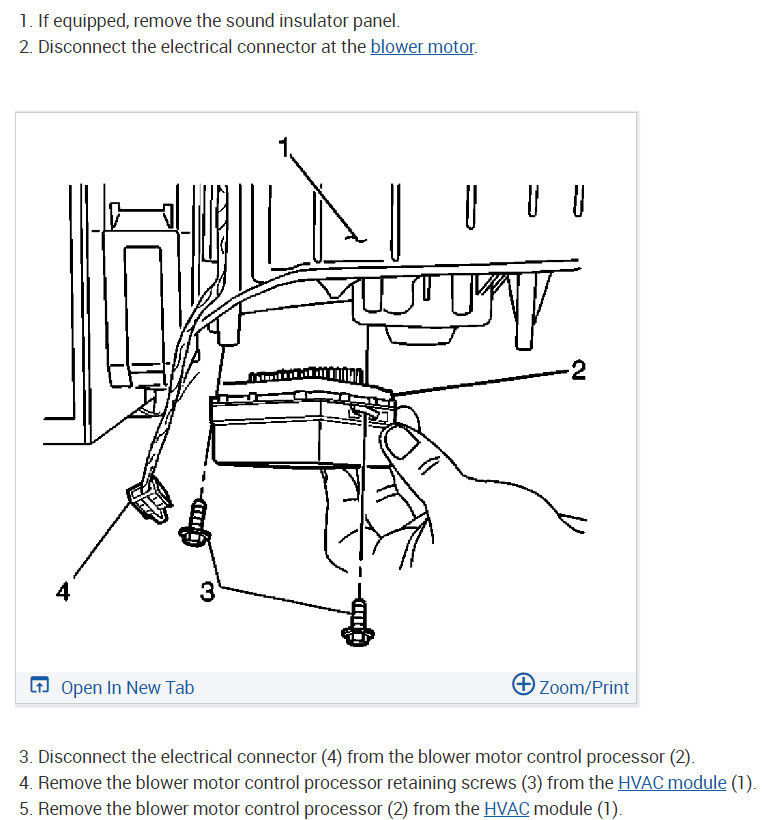 1. If equipped, remove the sound insulator panel.
2. Disconnect the electrical connector at the blower motor.

1

2

4

3

Open In New Tab

Zoom/Print

3. Disconnect the electrical connector (4) from the blower motor control processor (2).
4. Remove the blower motor control processor retaining screws (3) from the HVAC module (1).
5. Remove the blower motor control processor (2) from the HVAC module (1).